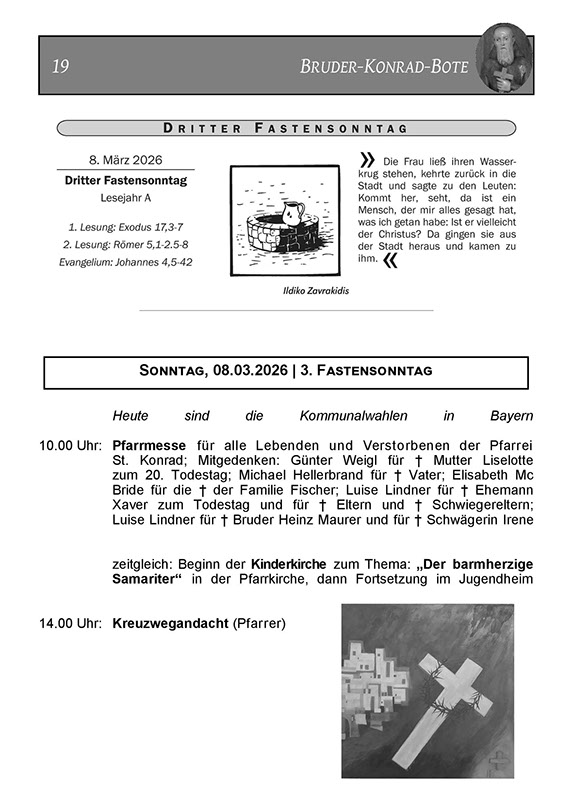 19 BRUDER-KONRAD-BOTE

DRITTER FASTENSONNTAG

8. März 2026
Dritter Fastensonntag
Lesejahr A

1. Lesung: Exodus 17,3-7
2. Lesung: Römer 5,1-2.5-8
Evangelium: Johannes 4,5-42

Ildiko Zavrakidis

» Die Frau ließ ihren Wasserkrug stehen, kehrte zurück in die Stadt und sagte zu den Leuten: Kommt her, seht, da ist ein Mensch, der mir alles gesagt hat, was ich getan habe: Ist er vielleicht der Christus? Da gingen sie aus der Stadt heraus und kamen zu ihm. «

SONNTAG, 08.03.2026 | 3. FASTENSONNTAG

Heute sind die Kommunalwahlen in Bayern

10.00 Uhr: Pfarrmesse für alle Lebenden und Verstorbenen der Pfarrei St. Konrad; Mitgedenken: Günter Weigl für † Mutter Liselotte zum 20. Todestag; Michael Hellerbrand für † Vater; Elisabeth Mc Bride für die † der Familie Fischer; Luise Lindner für † Ehemann Xaver zum Todestag und für † Eltern und † Schwiegereltern; Luise Lindner für † Bruder Heinz Maurer und für † Schwägerin Irene

zeitgleich: Beginn der Kinderkirche zum Thema: „Der barmherzige Samariter“ in der Pfarrkirche, dann Fortsetzung im Jugendheim

14.00 Uhr: Kreuzwegandacht (Pfarrer)